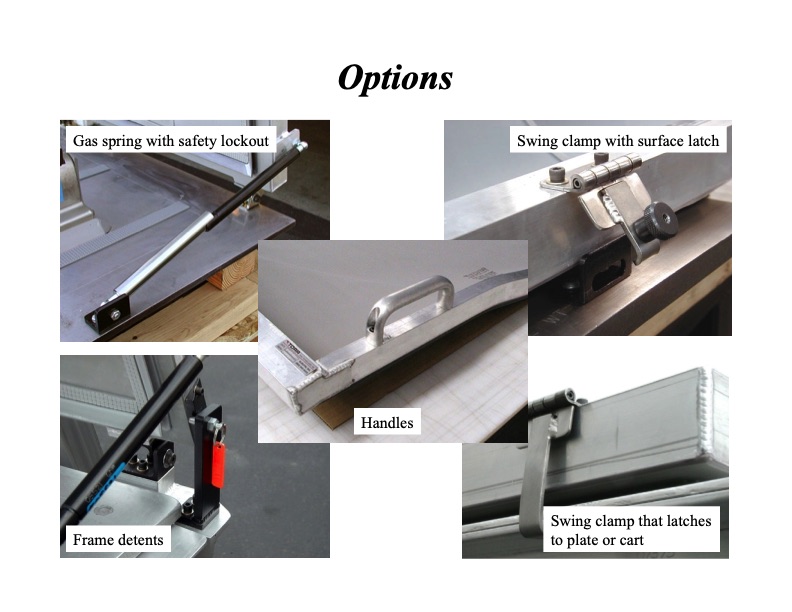 Options

Gas spring with safety lockout

Swing clamp with surface latch

Handles

Frame detents

Swing clamp that latches to plate or cart