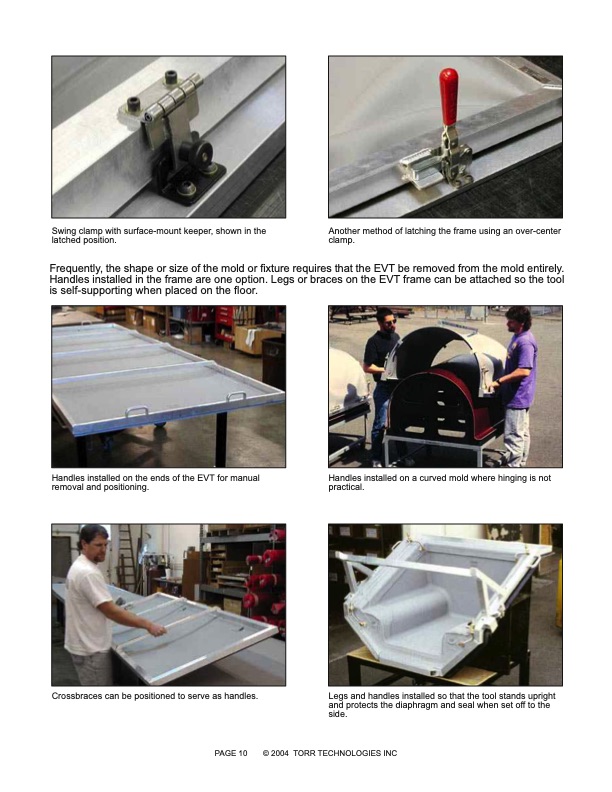 Swing clamp with surface-mount keeper, shown in the latched position.

Another method of latching the frame using an over-center clamp.

Frequently, the shape or size of the mold or fixture requires that the EVT be removed from the mold entirely. Handles installed in the frame are one option. Legs or braces on the EVT frame can be attached so the tool is self-supporting when placed on the floor.

Handles installed on the ends of the EVT for manual removal and positioning.

Handles installed on a curved mold where hinging is not practical.

Crossbraces can be positioned to serve as handles.

Legs and handles installed so that the tool stands upright and protects the diaphragm and seal when set off to the side.

PAGE 10 © 2004 TORR TECHNOLOGIES INC