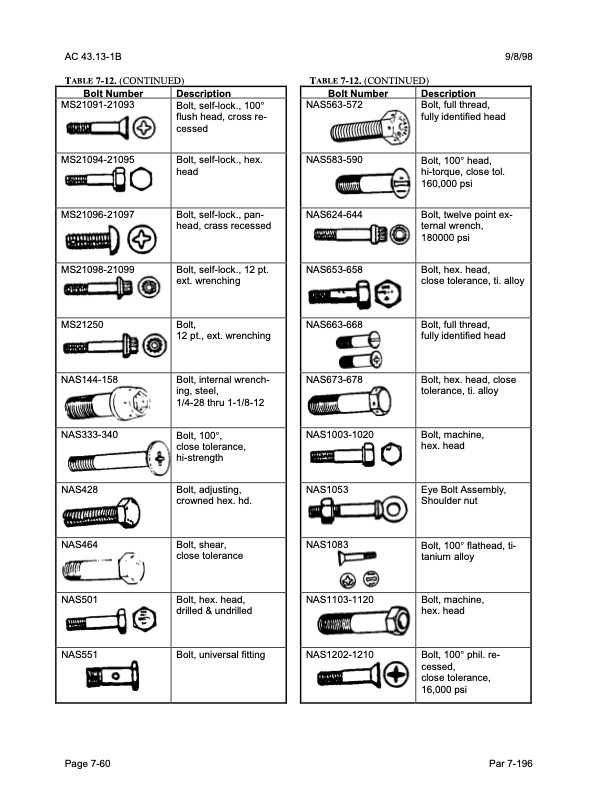 AC 43.13-1B

9/8/98

TABLE 7-12. (CONTINUED)

| Bolt Number | Description |
|---|---|
| MS21091-21093 | Bolt, self-lock., 100° flush head, cross recessed |
| MS21094-21095 | Bolt, self-lock., hex. head |
| MS21096-21097 | Bolt, self-lock., pan-head, crass recessed |
| MS21098-21099 | Bolt, self-lock., 12 pt. ext. wrenching |
| MS21250 | Bolt, 12 pt., ext. wrenching |
| NAS144-158 | Bolt, internal wrenching, steel, 1/4-28 thru 1-1/8-12 |
| NAS333-340 | Bolt, 100°, close tolerance, hi-strength |
| NAS428 | Bolt, adjusting, crowned hex. hd. |
| NAS464 | Bolt, shear, close tolerance |
| NAS501 | Bolt, hex. head, drilled & undrilled |
| NAS551 | Bolt, universal fitting |

TABLE 7-12. (CONTINUED)

| Bolt Number | Description |
|---|---|
| NAS563-572 | Bolt, full thread, fully identified head |
| NAS583-590 | Bolt, 100° head, hi-torque, close tol. 160,000 psi |
| NAS624-644 | Bolt, twelve point external wrench, 180000 psi |
| NAS653-658 | Bolt, hex. head, close tolerance, ti. alloy |
| NAS663-668 | Bolt, full thread, fully identified head |
| NAS673-678 | Bolt, hex. head, close tolerance, ti. alloy |
| NAS1003-1020 | Bolt, machine, hex. head |
| NAS1053 | Eye Bolt Assembly, Shoulder nut |
| NAS1083 | Bolt, 100° flathead, titanium alloy |
| NAS1103-1120 | Bolt, machine, hex. head |
| NAS1202-1210 | Bolt, 100° phil. recessed, close tolerance, 16,000 psi |

Page 7-60

Par 7-196