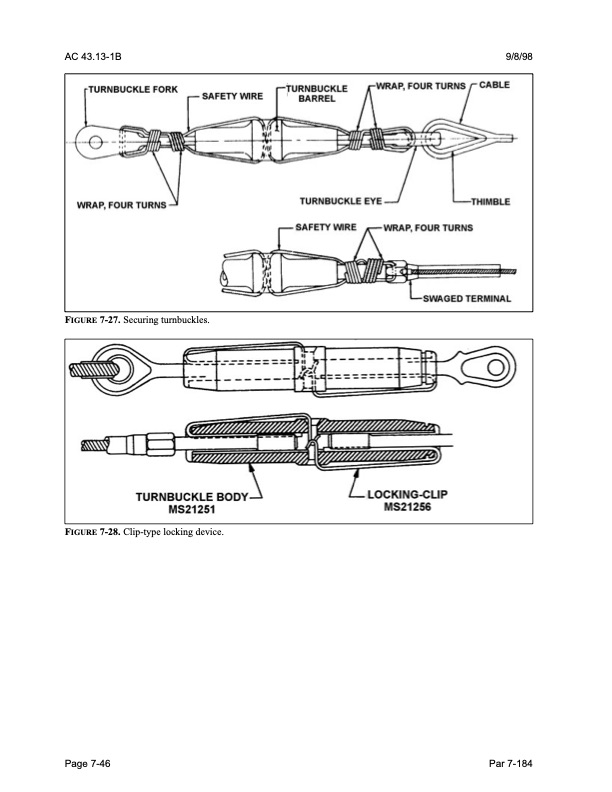 AC 43.13-1B

9/8/98

TURNBUCKLE FORK
SAFETY WIRE
TURNBUCKLE BARREL
WRAP, FOUR TURNS
CABLE
WRAP, FOUR TURNS
TURNBUCKLE EYE
THIMBLE
SAFETY WIRE
WRAP, FOUR TURNS
SWAGED TERMINAL

FIGURE 7-27. Securing turnbuckles.

TURNBUCKLE BODY
MS21251
LOCKING-CLIP
MS21256

FIGURE 7-28. Clip-type locking device.

Page 7-46

Par 7-184