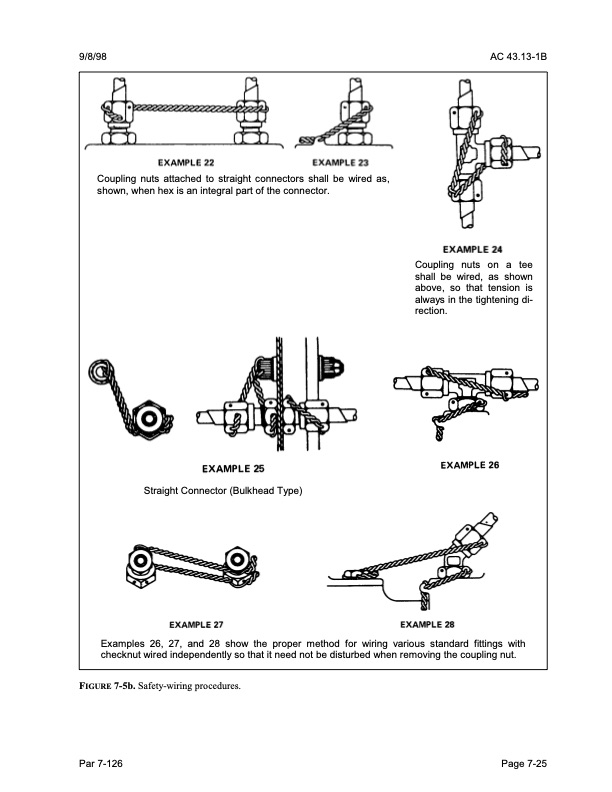 9/8/98

AC 43.13-1B

EXAMPLE 22

EXAMPLE 23

Coupling nuts attached to straight connectors shall be wired as, shown, when hex is an integral part of the connector.

EXAMPLE 24

Coupling nuts on a tee shall be wired, as shown above, so that tension is always in the tightening direction.

EXAMPLE 25

Straight Connector (Bulkhead Type)

EXAMPLE 26

EXAMPLE 27

EXAMPLE 28

Examples 26, 27, and 28 show the proper method for wiring various standard fittings with checknut wired independently so that it need not be disturbed when removing the coupling nut.

FIGURE 7-5b. Safety-wiring procedures.

Par 7-126

Page 7-25