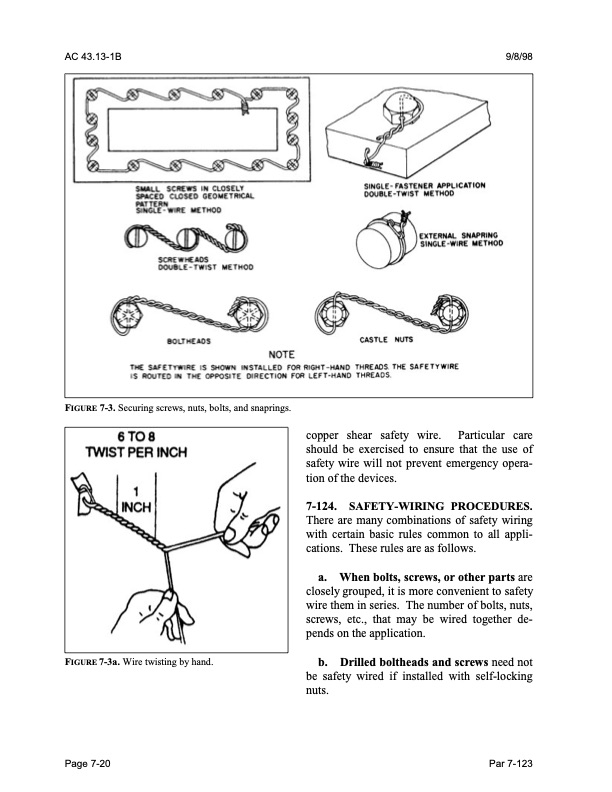 AC 43.13-1B

9/8/98

SMALL SCREWS IN CLOSELY SPACED CLOSED GEOMETRICAL PATTERN SINGLE-WIRE METHOD

SINGLE-FASTENER APPLICATION DOUBLE-TWIST METHOD

SCREWHEADS DOUBLE-TWIST METHOD

EXTERNAL SNAPRING SINGLE-WIRE METHOD

BOLTHEADS

CASTLE NUTS

NOTE

THE SAFETYWIRE IS SHOWN INSTALLED FOR RIGHT-HAND THREADS. THE SAFETYWIRE IS ROUTED IN THE OPPOSITE DIRECTION FOR LEFT-HAND THREADS.

FIGURE 7-3. Securing screws, nuts, bolts, and snaprings.

6 TO 8 TWIST PER INCH

1 INCH

FIGURE 7-3a. Wire twisting by hand.

copper shear safety wire. Particular care should be exercised to ensure that the use of safety wire will not prevent emergency operation of the devices.

7-124. SAFETY-WIRING PROCEDURES. There are many combinations of safety wiring with certain basic rules common to all applications. These rules are as follows.

a. When bolts, screws, or other parts are closely grouped, it is more convenient to safety wire them in series. The number of bolts, nuts, screws, etc., that may be wired together depends on the application.

b. Drilled boltheads and screws need not be safety wired if installed with self-locking nuts.

Page 7-20

Par 7-123