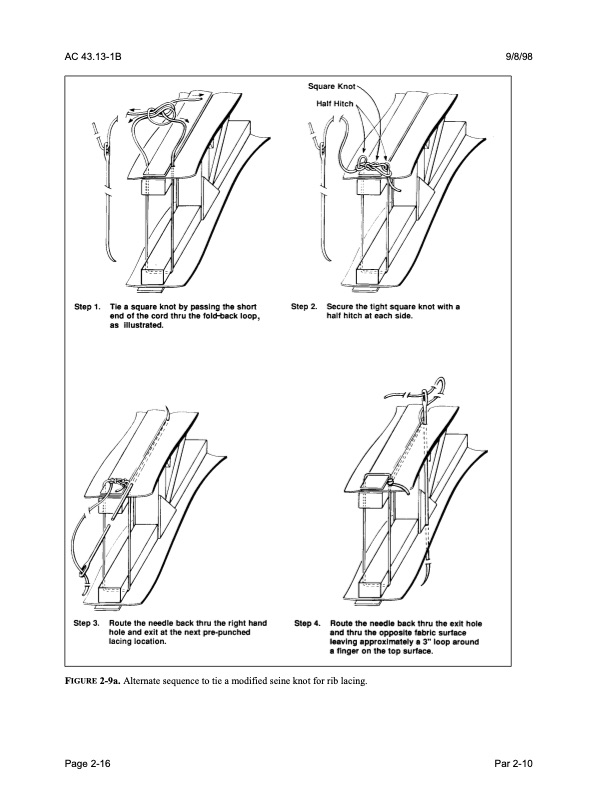 AC 43.13-1B

9/8/98

Square Knot

Half Hitch

Step 1. Tie a square knot by passing the short end of the cord thru the fold-back loop, as illustrated.

Step 2. Secure the tight square knot with a half hitch at each side.

Step 3. Route the needle back thru the right hand hole and exit at the next pre-punched lacing location.

Step 4. Route the needle back thru the exit hole and thru the opposite fabric surface leaving approximately a 3" loop around a finger on the top surface.

FIGURE 2-9a. Alternate sequence to tie a modified seine knot for rib lacing.

Page 2-16

Par 2-10