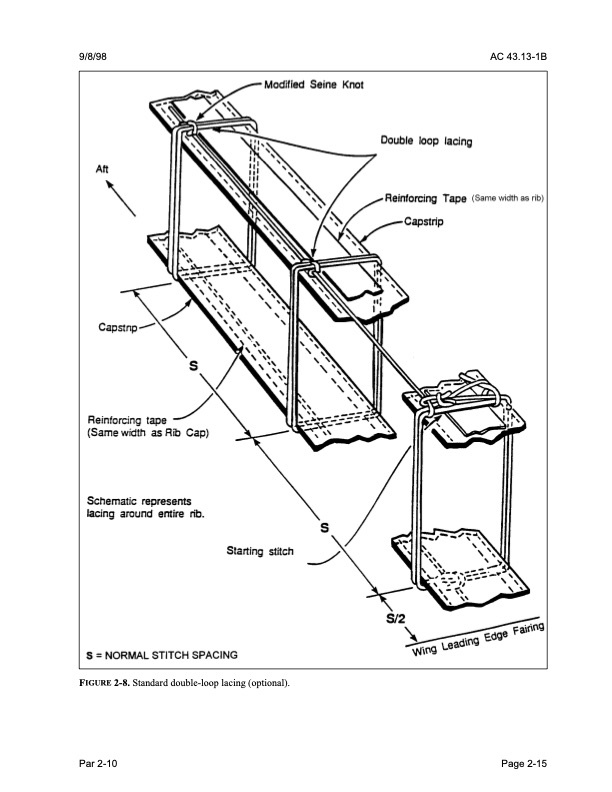 9/8/98

AC 43.13-1B

Modified Seine Knot

Double loop lacing

Aft

Reinforcing Tape (Same width as rib)

Capstrip

Capstrip

S

Reinforcing tape
(Same width as Rib Cap)

Schematic represents
lacing around entire rib.

S

Starting stitch

S/2

Wing Leading Edge Fairing

S = NORMAL STITCH SPACING

FIGURE 2-8. Standard double-loop lacing (optional).

Par 2-10

Page 2-15