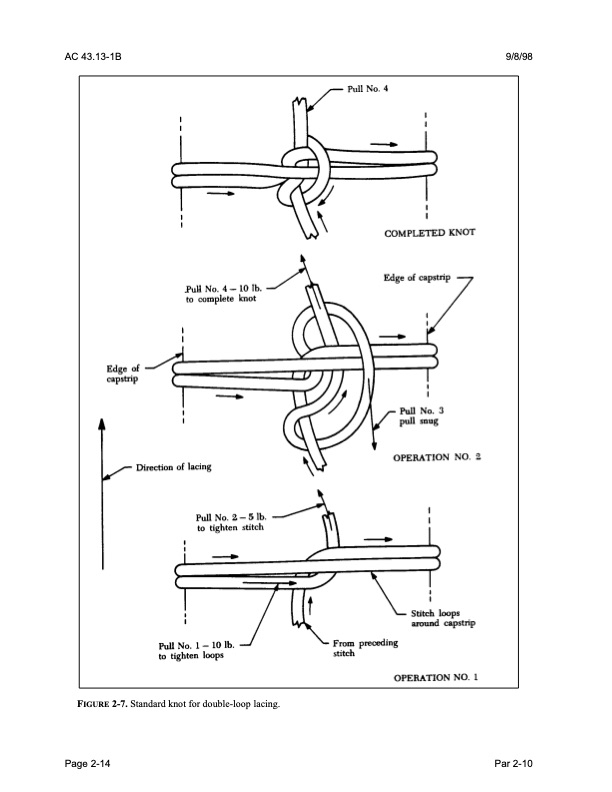 AC 43.13-1B

9/8/98

Pull No. 4

COMPLETED KNOT

Pull No. 4 – 10 lb. to complete knot

Edge of capstrip

Edge of capstrip

Pull No. 3 pull snug

OPERATION NO. 2

Direction of lacing

Pull No. 2 – 5 lb. to tighten stitch

Stitch loops around capstrip

Pull No. 1 – 10 lb. to tighten loops

From preceding stitch

OPERATION NO. 1

FIGURE 2-7. Standard knot for double-loop lacing.

Page 2-14

Par 2-10