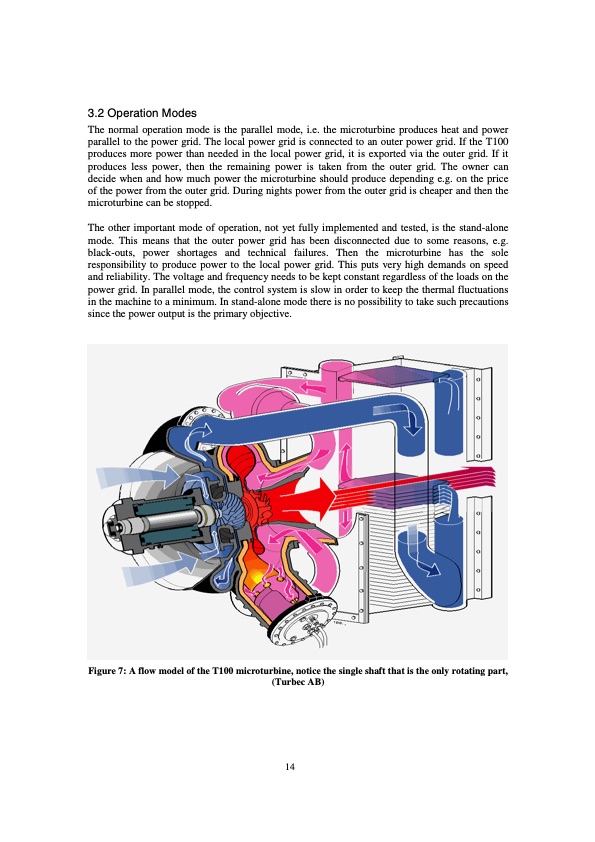 3.2 Operation Modes

The normal operation mode is the parallel mode, i.e. the microturbine produces heat and power parallel to the power grid. The local power grid is connected to an outer power grid. If the T100 produces more power than needed in the local power grid, it is exported via the outer grid. If it produces less power, then the remaining power is taken from the outer grid. The owner can decide when and how much power the microturbine should produce depending e.g. on the price of the power from the outer grid. During nights power from the outer grid is cheaper and then the microturbine can be stopped.

The other important mode of operation, not yet fully implemented and tested, is the stand-alone mode. This means that the outer power grid has been disconnected due to some reasons, e.g. black-outs, power shortages and technical failures. Then the microturbine has the sole responsibility to produce power to the local power grid. This puts very high demands on speed and reliability. The voltage and frequency needs to be kept constant regardless of the loads on the power grid. In parallel mode, the control system is slow in order to keep the thermal fluctuations in the machine to a minimum. In stand-alone mode there is no possibility to take such precautions since the power output is the primary objective.

Figure 7: A flow model of the T100 microturbine, notice the single shaft that is the only rotating part, (Turbec AB)

14