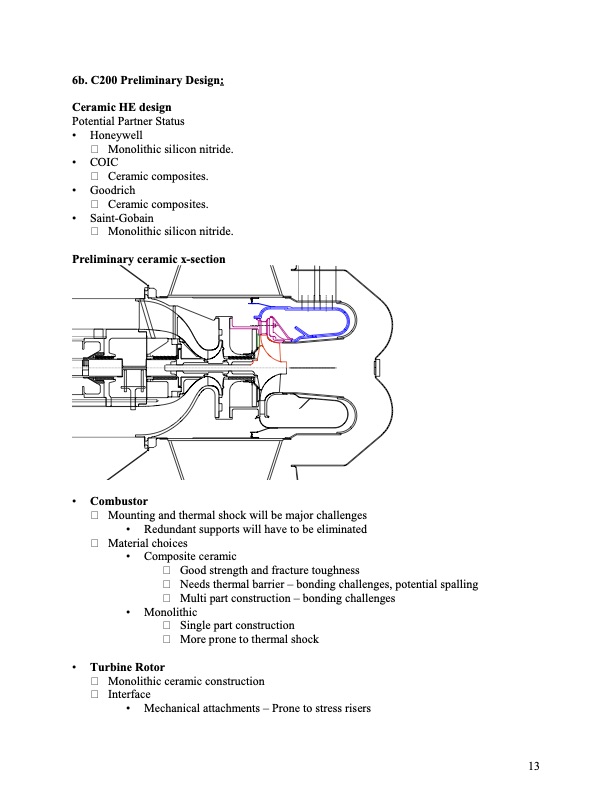 6b. C200 Preliminary Design:

Ceramic HE design
Potential Partner Status
• Honeywell
  □ Monolithic silicon nitride.
• COIC
  □ Ceramic composites.
• Goodrich
  □ Ceramic composites.
• Saint-Gobain
  □ Monolithic silicon nitride.

Preliminary ceramic x-section

• Combustor
  □ Mounting and thermal shock will be major challenges
    • Redundant supports will have to be eliminated
  □ Material choices
    • Composite ceramic
      □ Good strength and fracture toughness
      □ Needs thermal barrier – bonding challenges, potential spalling
      □ Multi part construction – bonding challenges
    • Monolithic
      □ Single part construction
      □ More prone to thermal shock

• Turbine Rotor
  □ Monolithic ceramic construction
  □ Interface
    • Mechanical attachments – Prone to stress risers

13