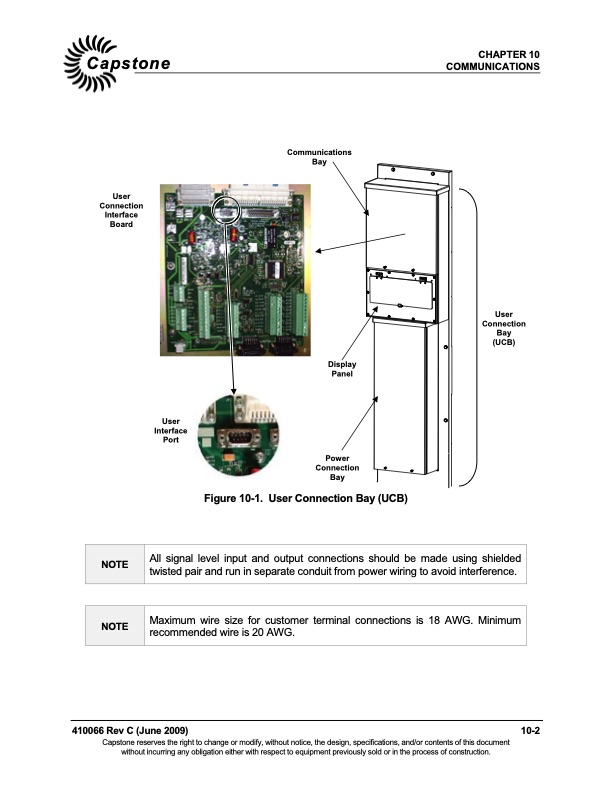 Capstone

CHAPTER 10
COMMUNICATIONS

Communications Bay

User Connection Interface Board

User Connection Bay (UCB)

Display Panel

User Interface Port

Power Connection Bay

Figure 10-1. User Connection Bay (UCB)

| NOTE | All signal level input and output connections should be made using shielded twisted pair and run in separate conduit from power wiring to avoid interference. |
|---|---|

| NOTE | Maximum wire size for customer terminal connections is 18 AWG. Minimum recommended wire is 20 AWG. |
|---|---|

410066 Rev C (June 2009)

10-2

Capstone reserves the right to change or modify, without notice, the design, specifications, and/or contents of this document without incurring any obligation either with respect to equipment previously sold or in the process of construction.