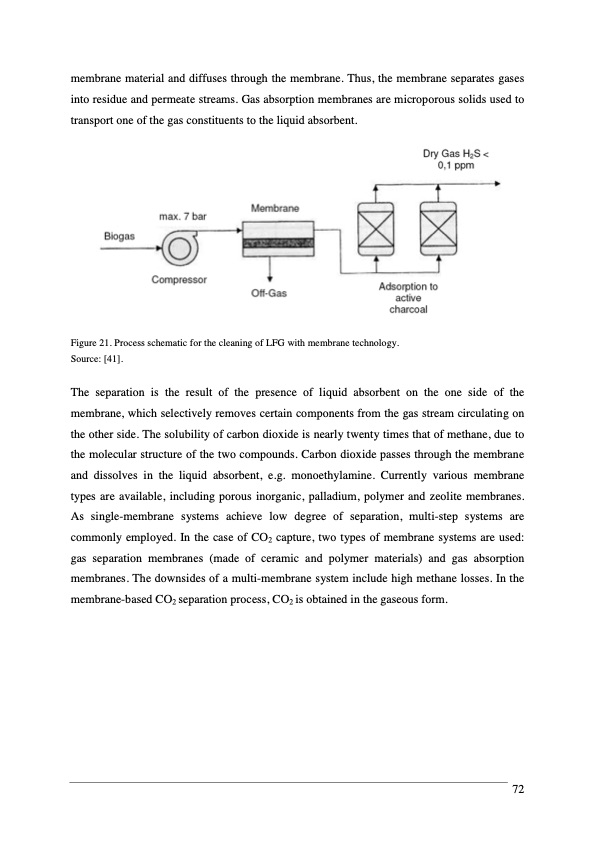 membrane material and diffuses through the membrane. Thus, the membrane separates gases into residue and permeate streams. Gas absorption membranes are microporous solids used to transport one of the gas constituents to the liquid absorbent.

Dry Gas $H_2S$ < 0,1 ppm

max. 7 bar

Membrane

Biogas

Compressor

Off-Gas

Adsorption to active charcoal

Figure 21. Process schematic for the cleaning of LFG with membrane technology.
Source: [41].

The separation is the result of the presence of liquid absorbent on the one side of the membrane, which selectively removes certain components from the gas stream circulating on the other side. The solubility of carbon dioxide is nearly twenty times that of methane, due to the molecular structure of the two compounds. Carbon dioxide passes through the membrane and dissolves in the liquid absorbent, e.g. monoethylamine. Currently various membrane types are available, including porous inorganic, palladium, polymer and zeolite membranes. As single-membrane systems achieve low degree of separation, multi-step systems are commonly employed. In the case of $CO_2$ capture, two types of membrane systems are used: gas separation membranes (made of ceramic and polymer materials) and gas absorption membranes. The downsides of a multi-membrane system include high methane losses. In the membrane-based $CO_2$ separation process, $CO_2$ is obtained in the gaseous form.

72