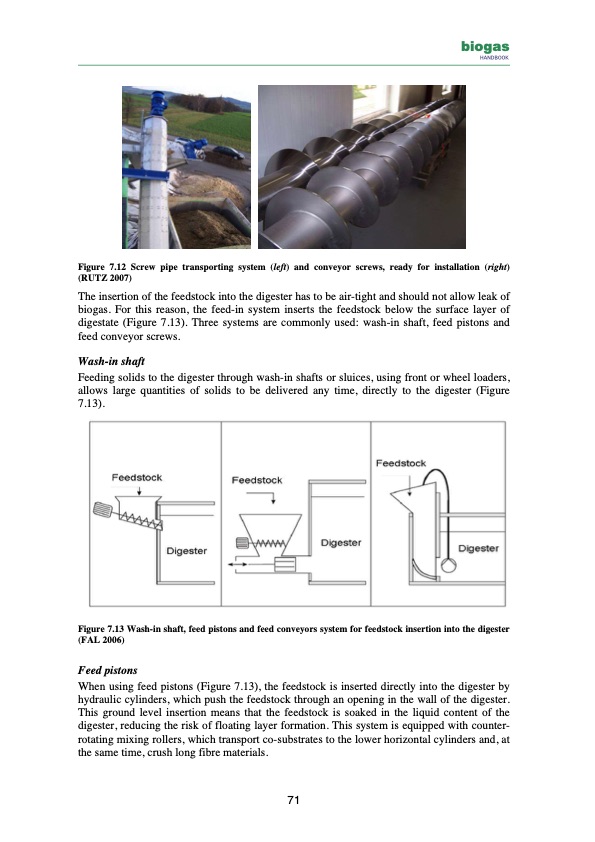 biogas
HANDBOOK

Figure 7.12 Screw pipe transporting system (left) and conveyor screws, ready for installation (right) (RUTZ 2007)

The insertion of the feedstock into the digester has to be air-tight and should not allow leak of biogas. For this reason, the feed-in system inserts the feedstock below the surface layer of digestate (Figure 7.13). Three systems are commonly used: wash-in shaft, feed pistons and feed conveyor screws.

Wash-in shaft

Feeding solids to the digester through wash-in shafts or sluices, using front or wheel loaders, allows large quantities of solids to be delivered any time, directly to the digester (Figure 7.13).

Feedstock

Digester

Feedstock

Digester

Feedstock

Digester

Figure 7.13 Wash-in shaft, feed pistons and feed conveyors system for feedstock insertion into the digester (FAL 2006)

Feed pistons

When using feed pistons (Figure 7.13), the feedstock is inserted directly into the digester by hydraulic cylinders, which push the feedstock through an opening in the wall of the digester. This ground level insertion means that the feedstock is soaked in the liquid content of the digester, reducing the risk of floating layer formation. This system is equipped with counter-rotating mixing rollers, which transport co-substrates to the lower horizontal cylinders and, at the same time, crush long fibre materials.

71